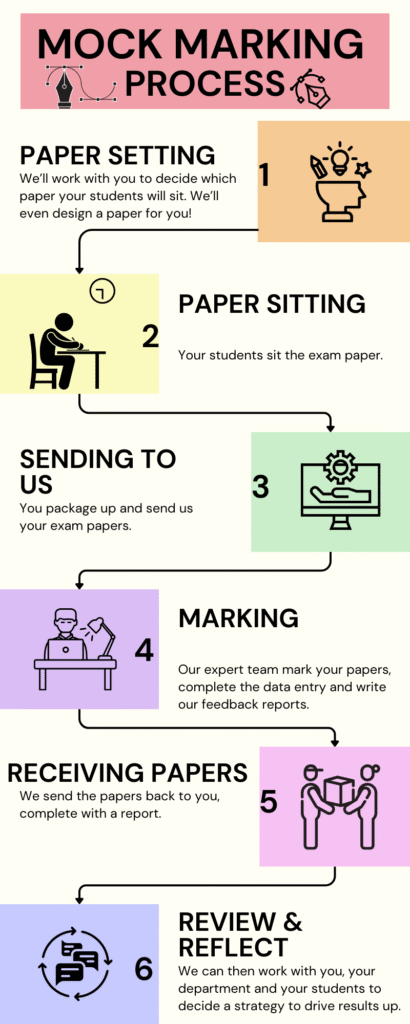 MOCK MARKING PROCESS

PAPER SETTING
We'll work with you to decide which paper your students will sit. We'll even design a paper for you!

1

2

PAPER SITTING
Your students sit the exam paper.

SENDING TO US
You package up and send us your exam papers.

3

4

MARKING
Our expert team mark your papers, complete the data entry and write our feedback reports.

RECEIVING PAPERS
We send the papers back to you, complete with a report.

5

6

REVIEW & REFLECT
We can then work with you, your department and your students to decide a strategy to drive results up.